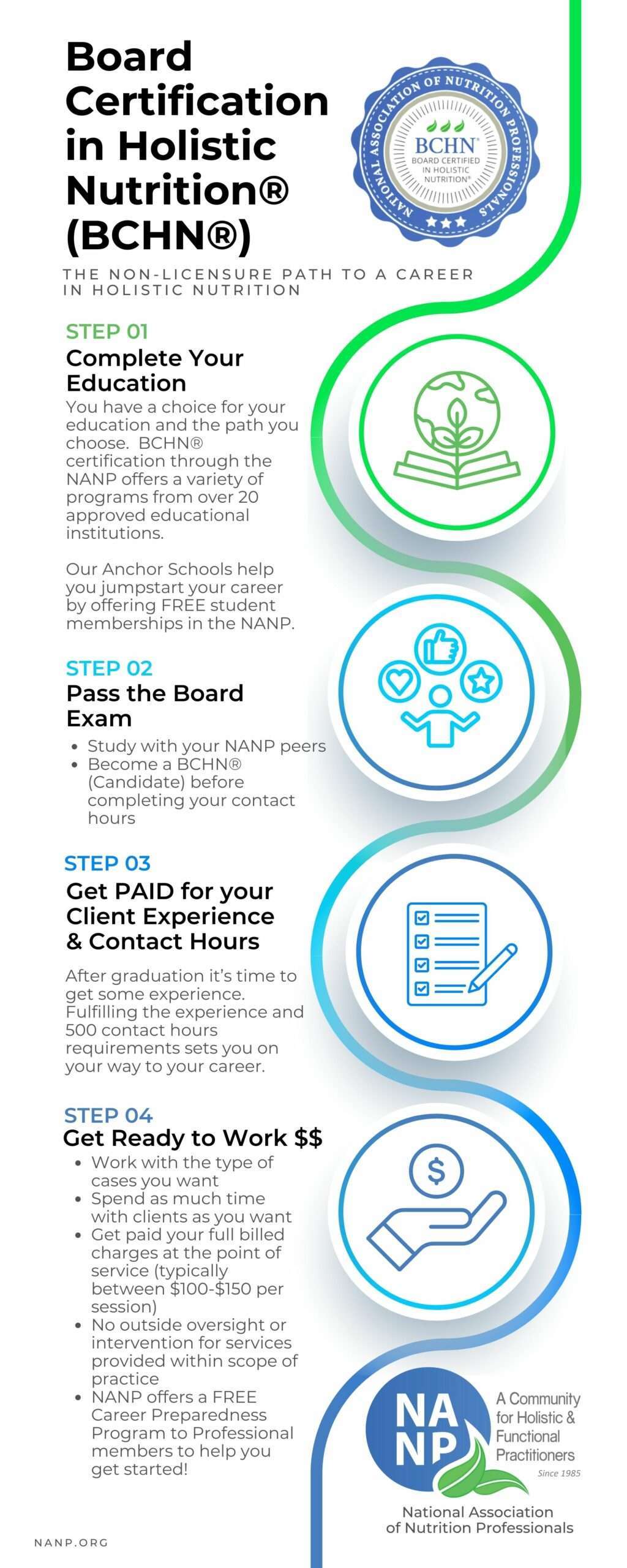 Board Certification in Holistic Nutrition® (BCHN®)

NATIONAL ASSOCIATION OF NUTRITION PROFESSIONALS
BCHN®
BOARD CERTIFIED IN HOLISTIC NUTRITION®

THE NON-LICENSURE PATH TO A CAREER IN HOLISTIC NUTRITION

STEP 01
Complete Your Education
You have a choice for your education and the path you choose. BCHN® certification through the NANP offers a variety of programs from over 20 approved educational institutions.

Our Anchor Schools help you jumpstart your career by offering FREE student memberships in the NANP.

STEP 02
Pass the Board Exam
• Study with your NANP peers
• Become a BCHN® (Candidate) before completing your contact hours

STEP 03
Get PAID for your Client Experience & Contact Hours
After graduation it's time to get some experience. Fulfilling the experience and 500 contact hours requirements sets you on your way to your career.

STEP 04
Get Ready to Work $$
• Work with the type of cases you want
• Spend as much time with clients as you want
• Get paid your full billed charges at the point of service (typically between $100-$150 per session)
• No outside oversight or intervention for services provided within scope of practice
• NANP offers a FREE Career Preparedness Program to Professional members to help you get started!

NANP
A Community for Holistic & Functional Practitioners
Since 1985
National Association of Nutrition Professionals

NANP.ORG